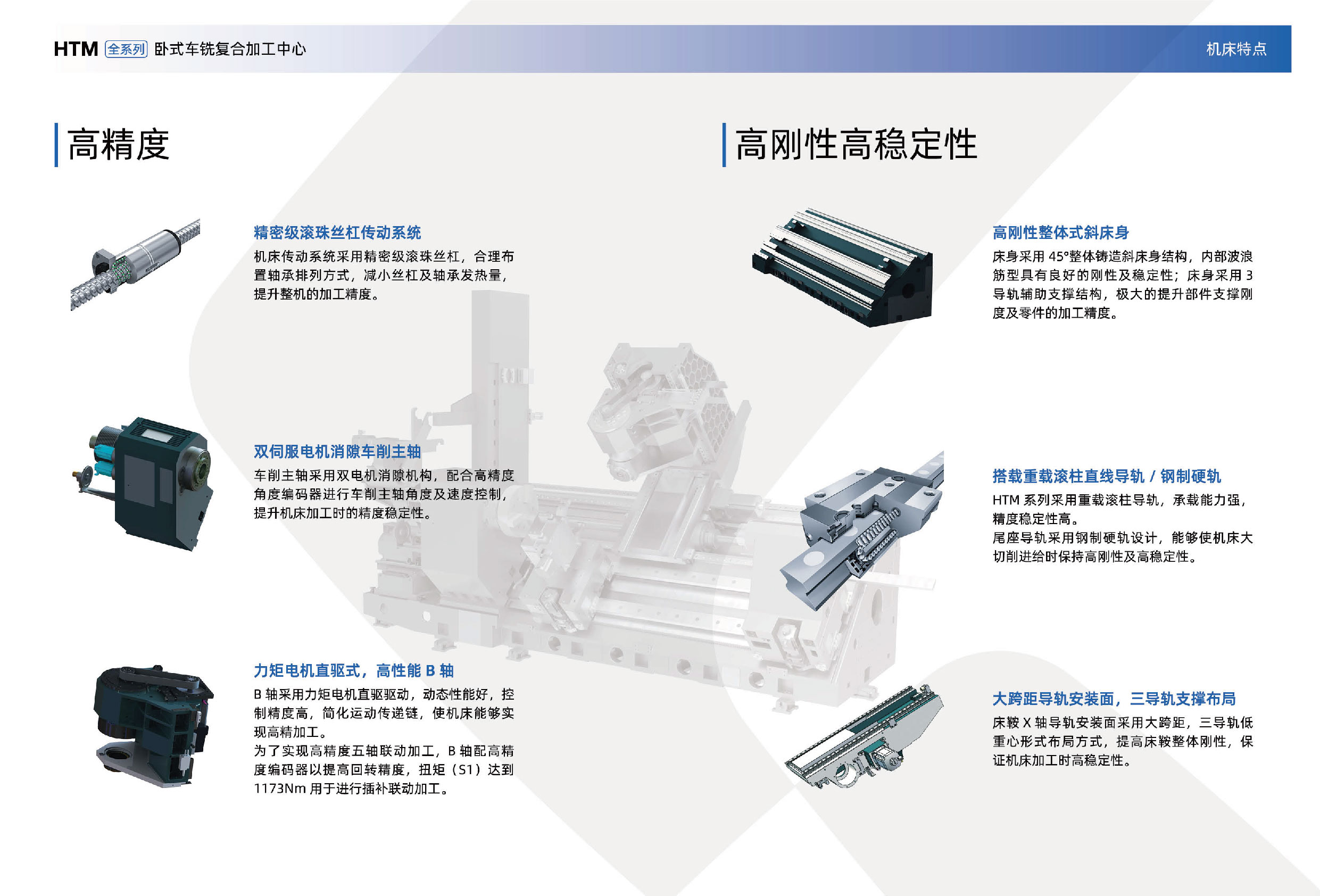 HTM 全系列 卧式车铣复合加工中心

机床特点

高精度

精密级滚珠丝杠传动系统

机床传动系统采用精密级滚珠丝杠，合理布置轴承排列方式，减小丝杠及轴承发热量，提升整机的加工精度。

双伺服电机消隙车削主轴

车削主轴采用双电机消隙机构，配合高精度角度编码器进行车削主轴角度及速度控制，提升机床加工时的精度稳定性。

力矩电机直驱式，高性能 B 轴

B 轴采用力矩电机直驱驱动，动态性能好，控制精度高，简化运动传递链，使机床能够实现高精加工。
为了实现高精度五轴联动加工，B 轴配高精度编码器以提高回转精度，扭矩（S1）达到 1173Nm 用于进行插补联动加工。

高刚性高稳定性

高刚性整体式斜床身

床身采用 45°整体铸造斜床身结构，内部波浪筋型具有良好的刚性及稳定性；床身采用 3 导轨辅助支撑结构，极大的提升部件支撑刚度及零件的加工精度。

搭载重载滚柱直线导轨 / 钢制硬轨

HTM 系列采用重载滚柱导轨，承载能力强，精度稳定性高。
尾座导轨采用钢制硬轨设计，能够使机床大切削进给时保持高刚性及高稳定性。

大跨距导轨安装面，三导轨支撑布局

床鞍 X 轴导轨安装面采用大跨距，三导轨低重心形式布局方式，提高床鞍整体刚性，保证机床加工时高稳定性。